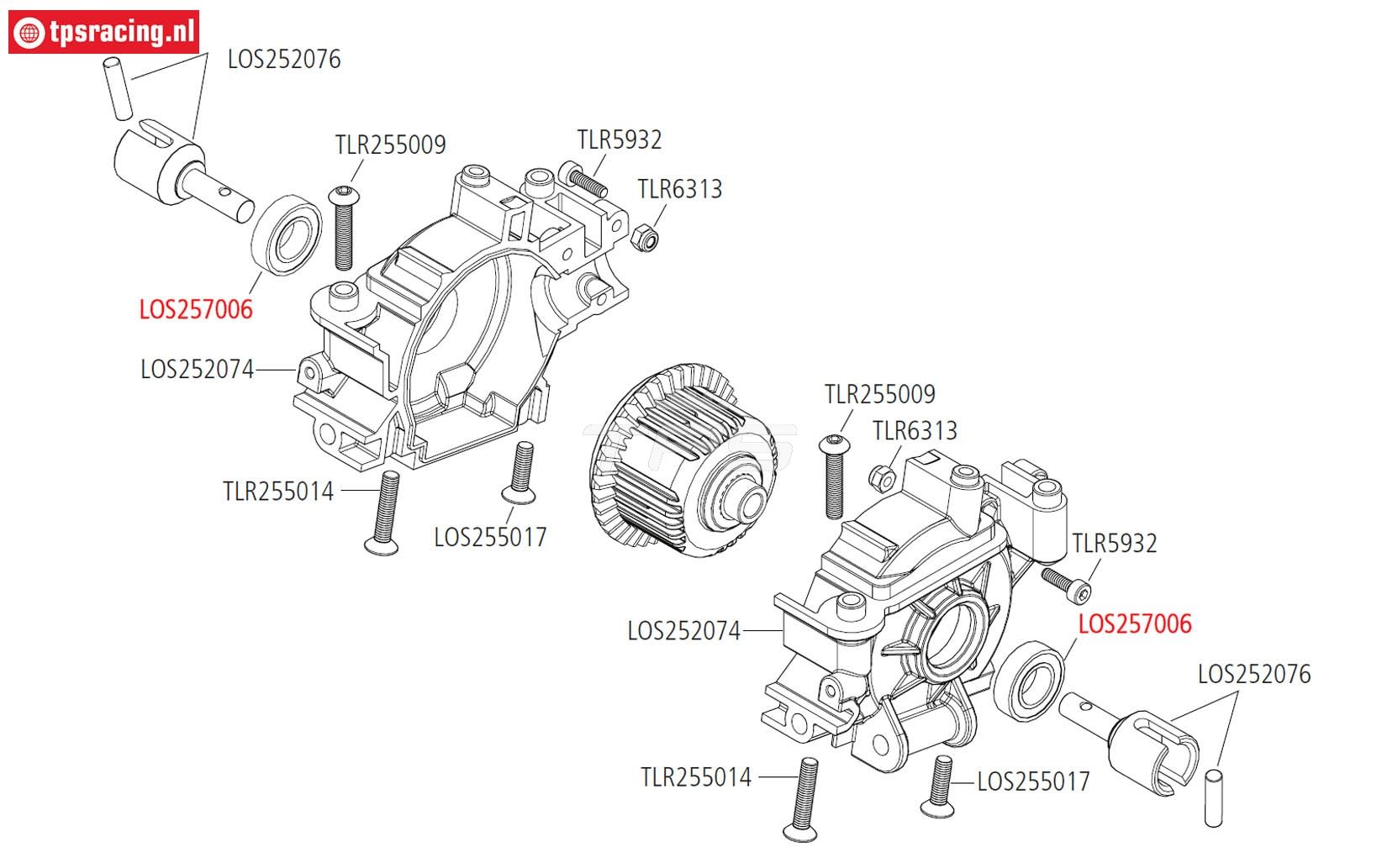 tpsracing.nl

LOS252076

TLR255009

TLR5932

TLR6313

LOS257006

LOS252074

TLR255014

LOS255017

TLR255009

TLR6313

TLR5932

LOS252074

LOS257006

LOS252076

TLR255014

LOS255017