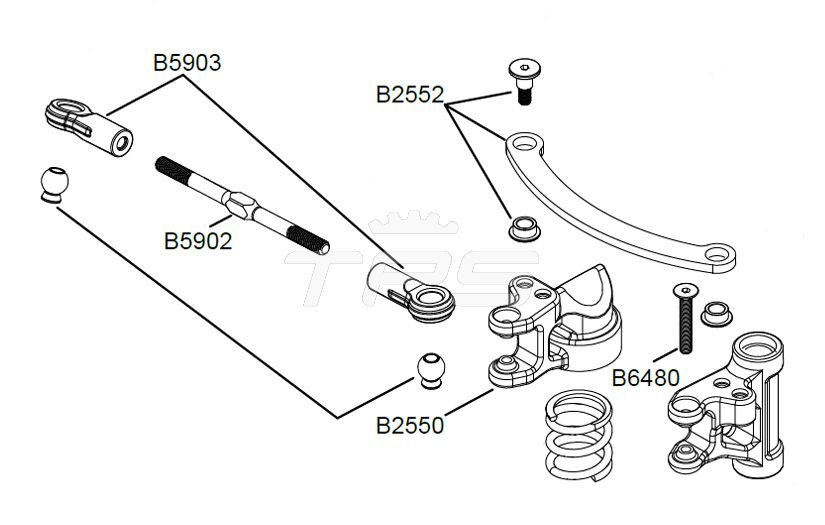 B5903

B2552

B5902

TPS

B6480

B2550